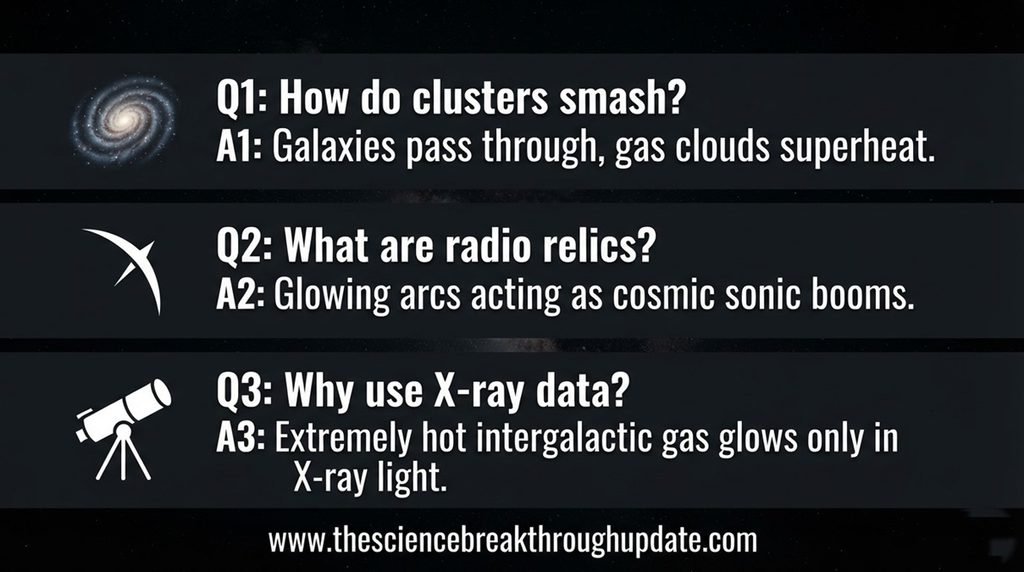 Q1: How do clusters smash?
A1: Galaxies pass through, gas clouds superheat.

Q2: What are radio relics?
A2: Glowing arcs acting as cosmic sonic booms.

Q3: Why use X-ray data?
A3: Extremely hot intergalactic gas glows only in X-ray light.

www.thesciencebreakthroughupdate.com